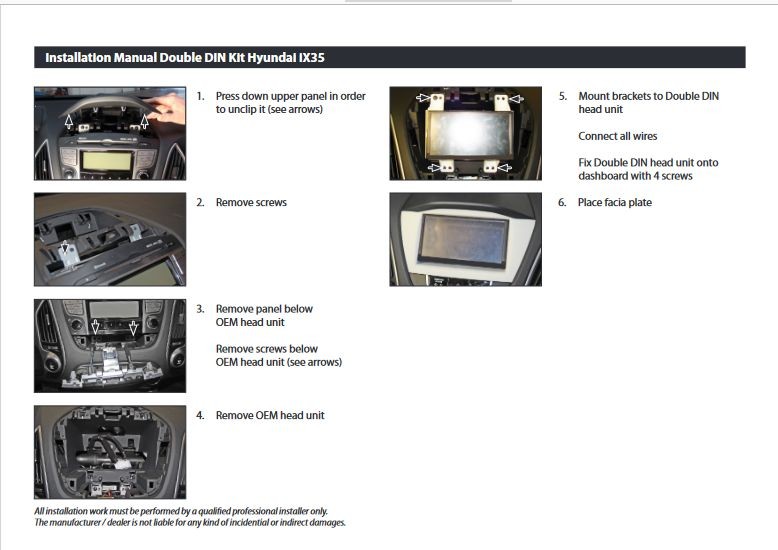 Installation Manual Double DIN Kit Hyundai IX35

1. Press down upper panel in order to unclip it (see arrows)

2. Remove screws

3. Remove panel below OEM head unit

Remove screws below OEM head unit (see arrows)

4. Remove OEM head unit

5. Mount brackets to Double DIN head unit

Connect all wires

Fix Double DIN head unit onto dashboard with 4 screws

6. Place facia plate

All installation work must be performed by a qualified professional installer only.
The manufacturer / dealer is not liable for any kind of incidential or indirect damages.